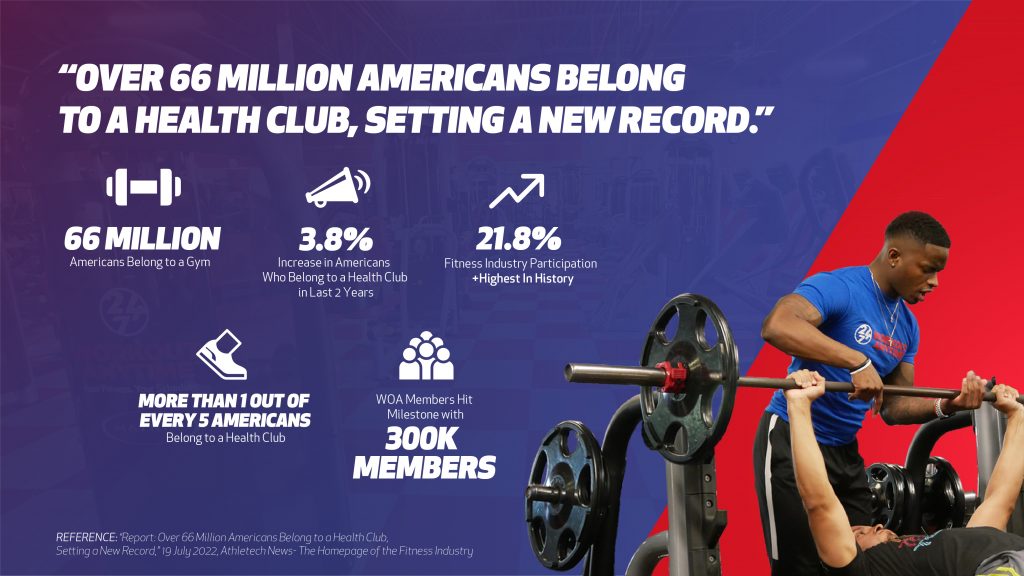 "OVER 66 MILLION AMERICANS BELONG TO A HEALTH CLUB, SETTING A NEW RECORD."

66 MILLION
Americans Belong to a Gym

3.8%
Increase in Americans Who Belong to a Health Club in Last 2 Years

21.8%
Fitness Industry Participation
+Highest In History

MORE THAN 1 OUT OF EVERY 5 AMERICANS
Belong to a Health Club

WOA Members Hit Milestone with
300K MEMBERS

REFERENCE: "Report: Over 66 Million Americans Belong to a Health Club, Setting a New Record," 19 July 2022, Athletech News- The Homepage of the Fitness Industry